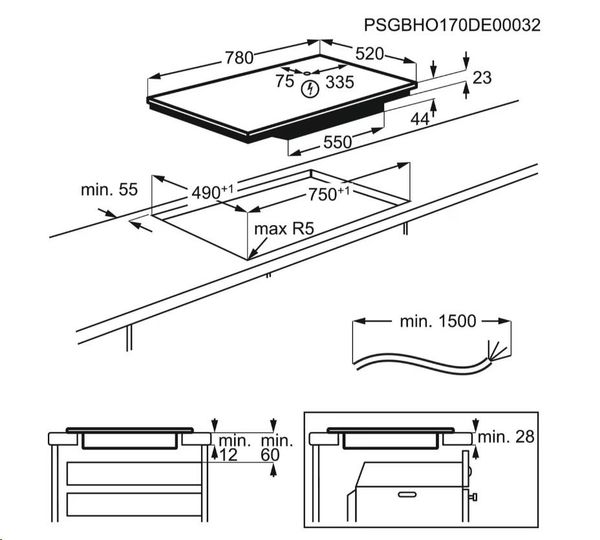 PSGBHO170DE00032

780

520

75

335

23

44

550

min. 55

$490^{+1}$

$750^{+1}$

max R5

min. 1500

min. 12

min. 60

min. 28